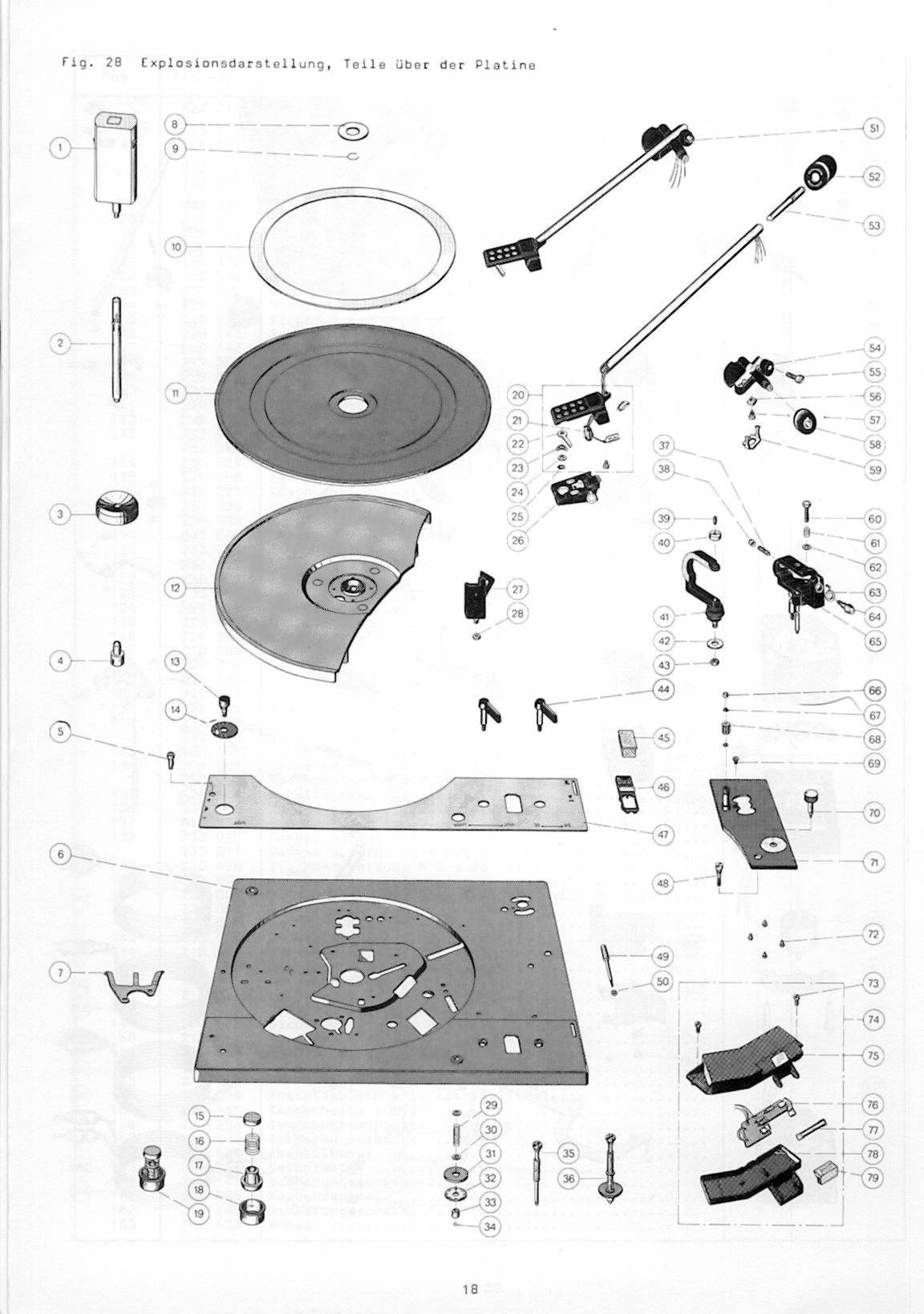 Fig. 28 Explosionsdarstellung, Teile über der Platine

1
2
3
4
5
6
7
8
9
10
11
12
13
14
15
16
17
18
19
20
21
22
23
24
25
26
27
28
29
30
31
32
33
34
35
36
37
38
39
40
41
42
43
44
45
46
47
48
49
50
51
52
53
54
55
56
57
58
59
60
61
62
63
64
65
66
67
68
69
70
71
72
73
74
75
76
77
78
79

18